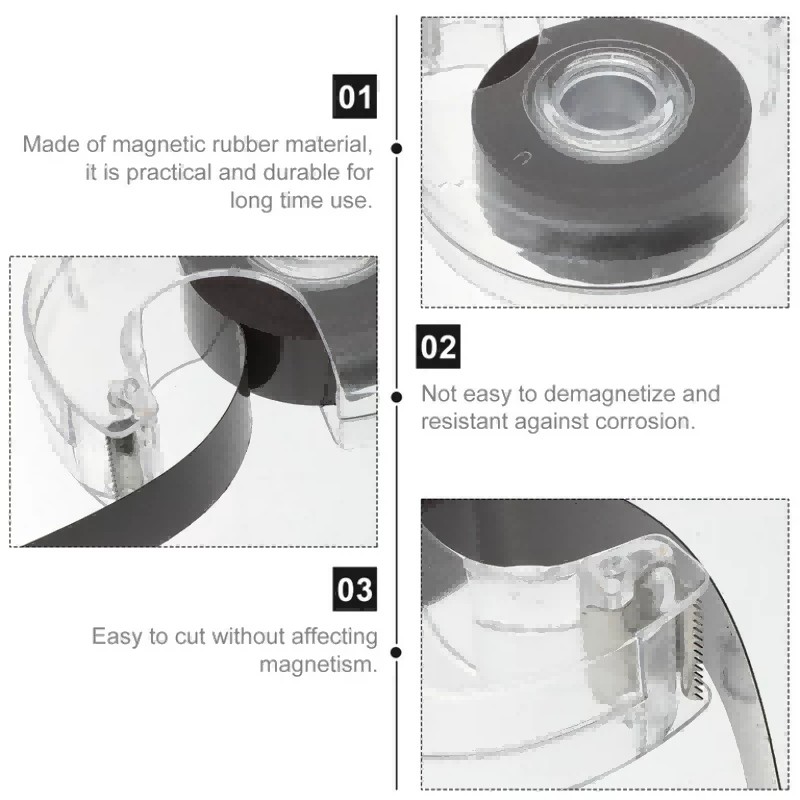 01

Made of magnetic rubber material, it is practical and durable for long time use.

02

Not easy to demagnetize and resistant against corrosion.

03

Easy to cut without affecting magnetism.